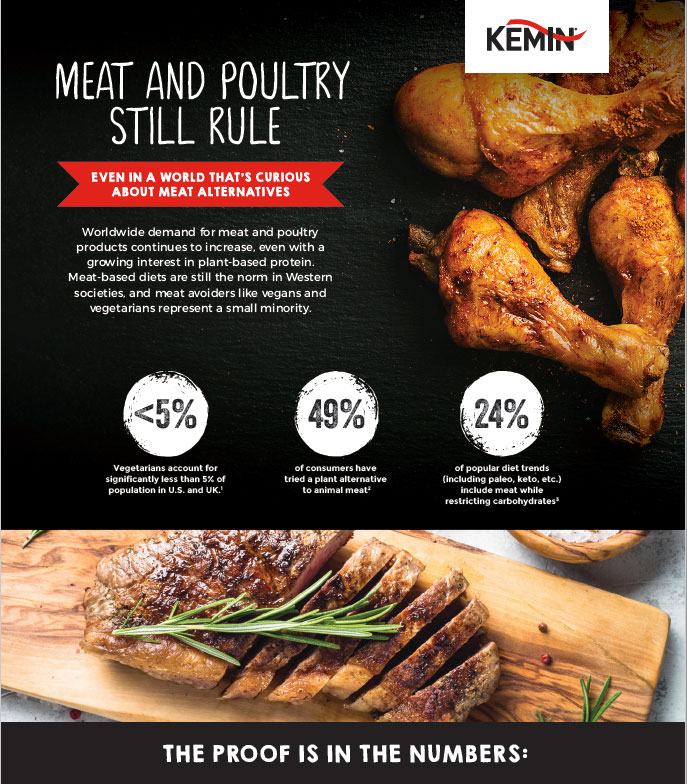 KEMIN

MEAT AND POULTRY STILL RULE

EVEN IN A WORLD THAT'S CURIOUS ABOUT MEAT ALTERNATIVES

Worldwide demand for meat and poultry products continues to increase, even with a growing interest in plant-based protein. Meat-based diets are still the norm in Western societies, and meat avoiders like vegans and vegetarians represent a small minority.

<5%

Vegetarians account for significantly less than 5% of population in U.S. and UK.$^1$

49%

of consumers have tried a plant alternative to animal meat$^2$

24%

of popular diet trends (including paleo, keto, etc.) include meat while restricting carbohydrates$^3$

THE PROOF IS IN THE NUMBERS: